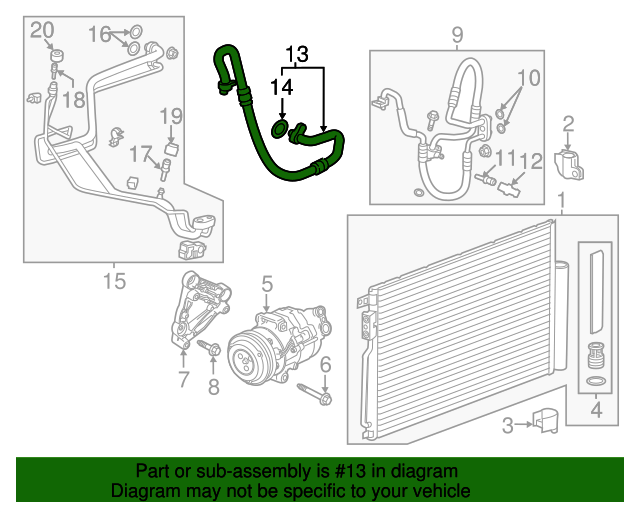 20
16
18
19
17
15
13
14
9
10
11
12
2
1
5
7
8
6
4
3

Part or sub-assembly is #13 in diagram
Diagram may not be specific to your vehicle