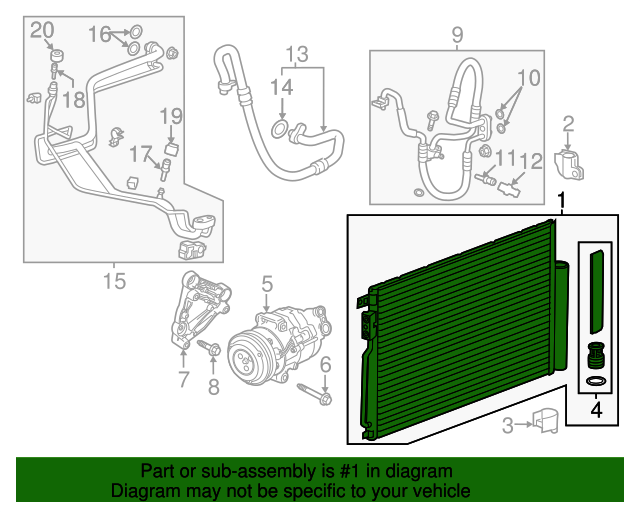 20
16
18
19
17
15
13
14
9
10
11
12
2
1
4
3
5
6
7
8

Part or sub-assembly is #1 in diagram
Diagram may not be specific to your vehicle