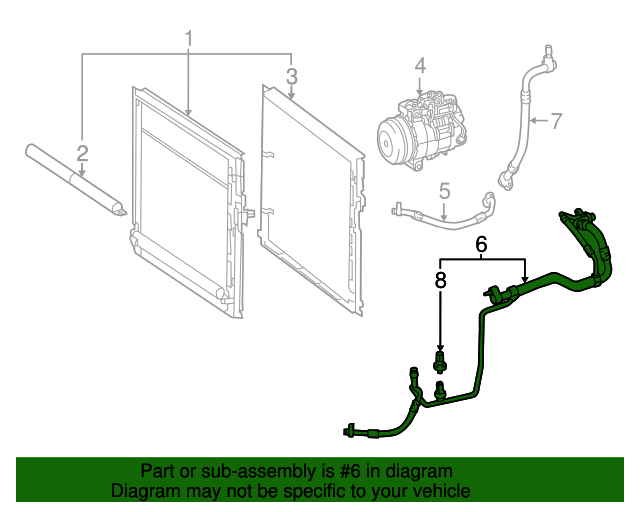 1
2
3
4
7
5
6
8

Part or sub-assembly is #6 in diagram
Diagram may not be specific to your vehicle