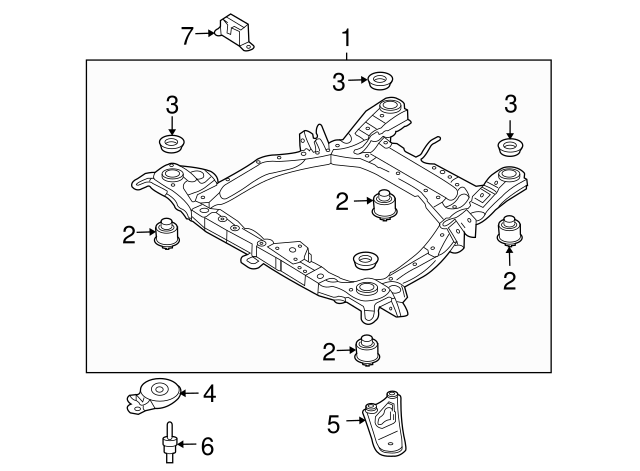 7
1
3
3
3
2
2
2
2
4
5
6