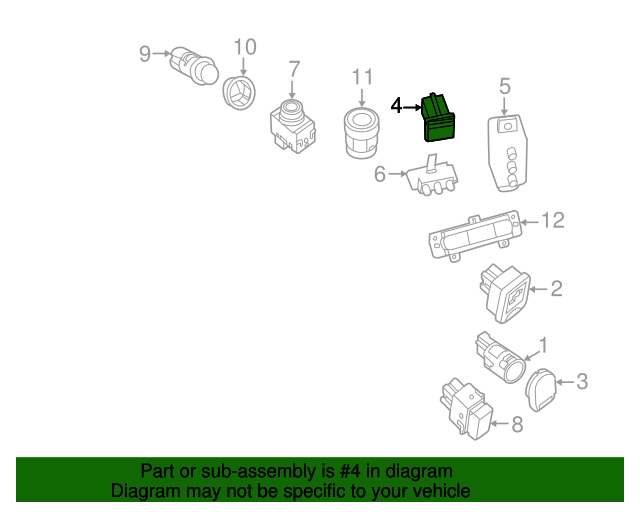 9
10
7
11
4
5
6
12
2
1
3
8

Part or sub-assembly is #4 in diagram
Diagram may not be specific to your vehicle