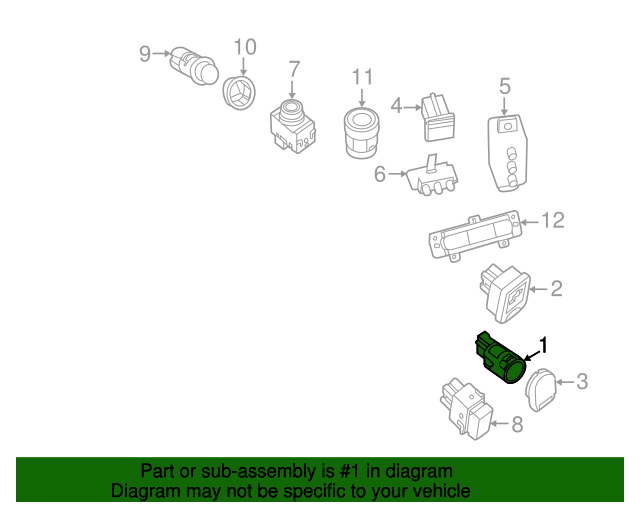 9
10
7
11
4
5
6
12
2
1
3
8

Part or sub-assembly is #1 in diagram
Diagram may not be specific to your vehicle