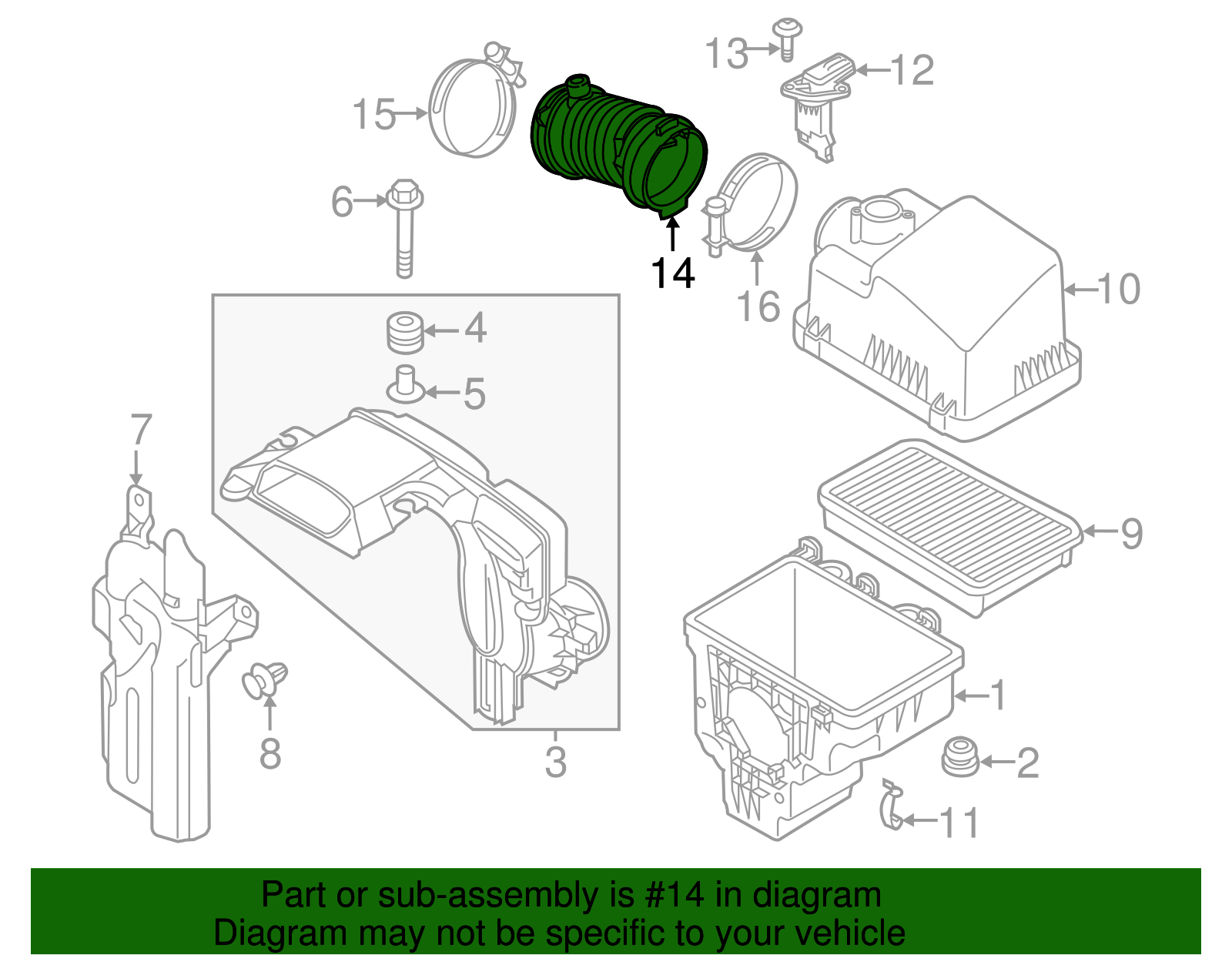 13
12
15
6
14
16
10
4
5
7
9
1
8
3
2
11

Part or sub-assembly is #14 in diagram
Diagram may not be specific to your vehicle