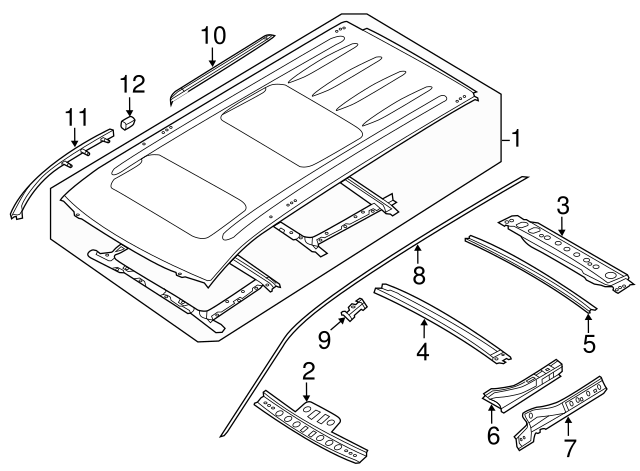 10
12
11
1
3
8
5
9
4
2
6
7