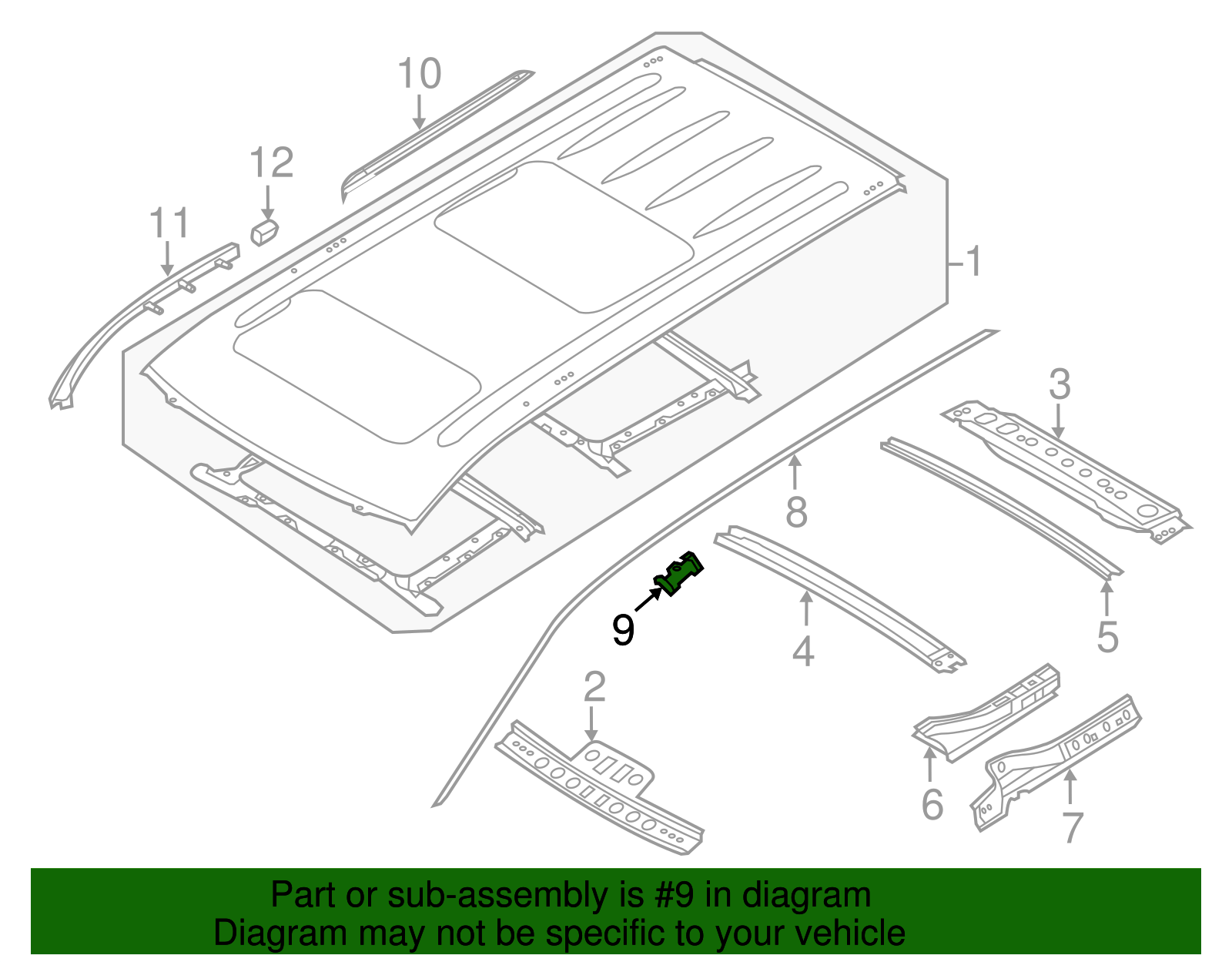 10
12
11
1
3
8
5
9
4
2
6
7

Part or sub-assembly is #9 in diagram
Diagram may not be specific to your vehicle