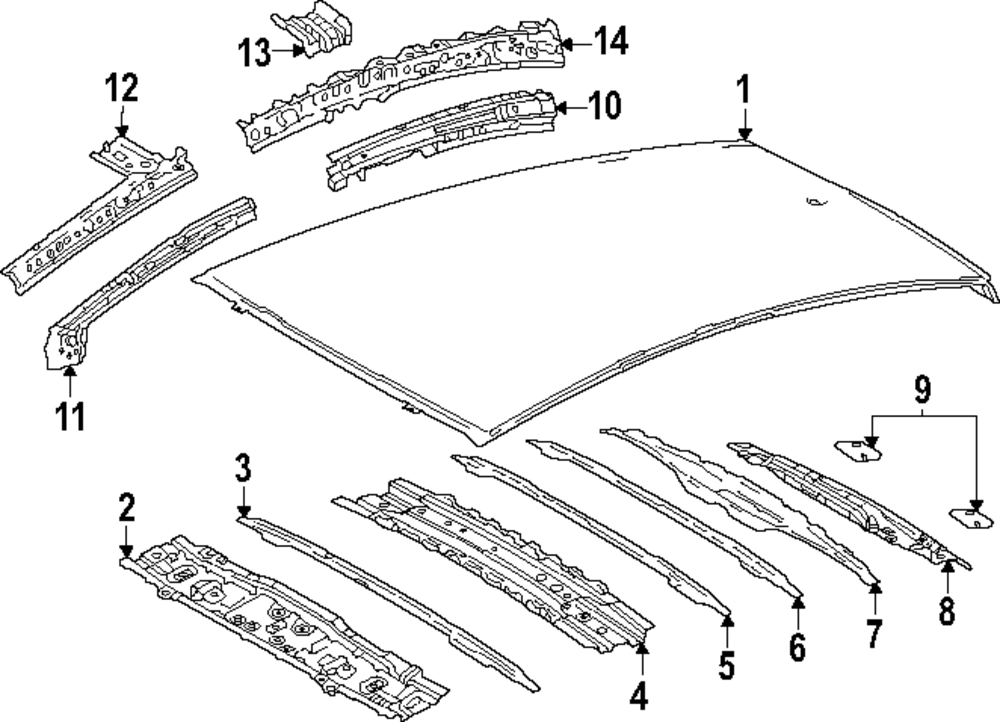 13
14
12
10
1
11
9
3
2
8
7
6
5
4