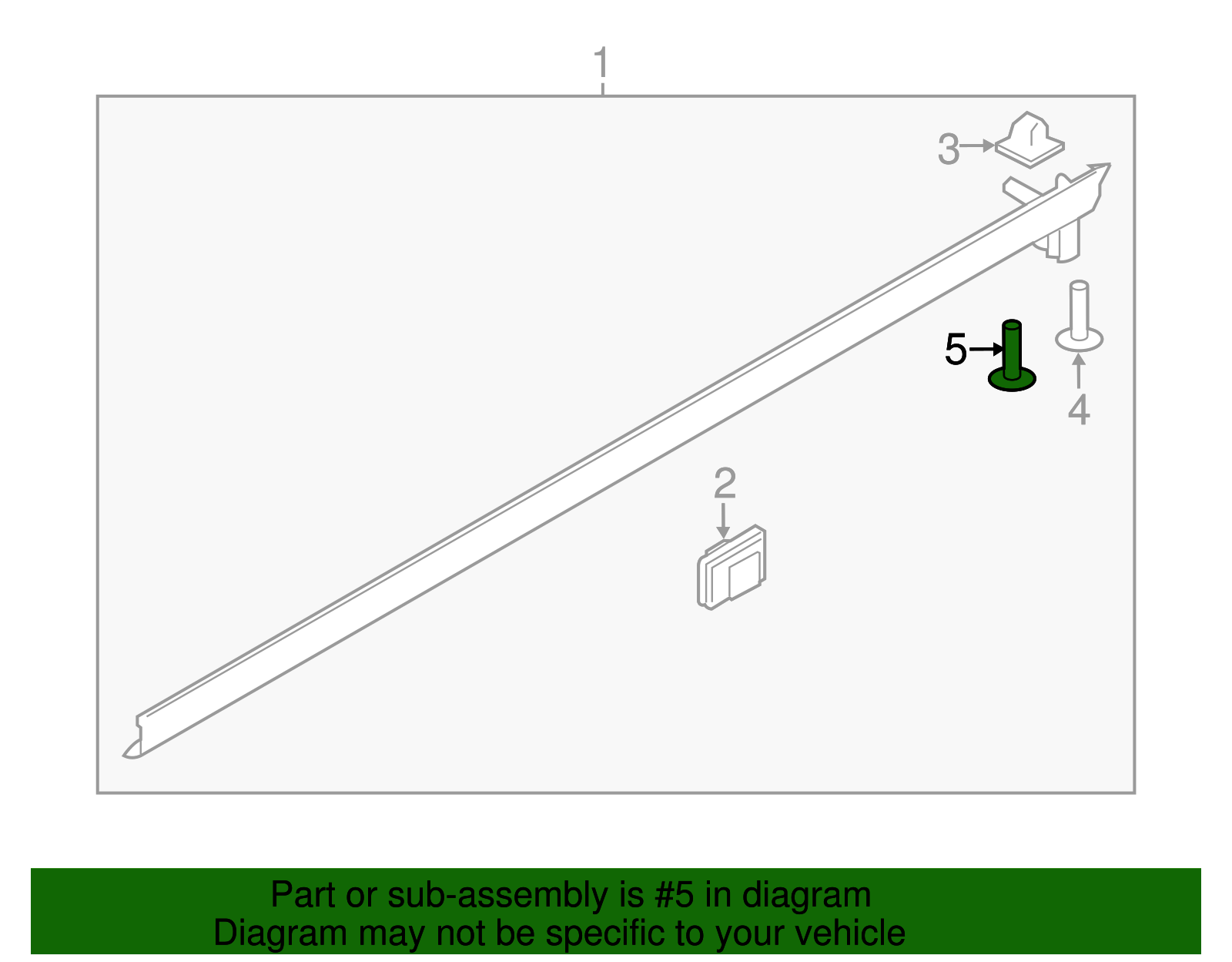 1

3

5

4

2

Part or sub-assembly is #5 in diagram
Diagram may not be specific to your vehicle