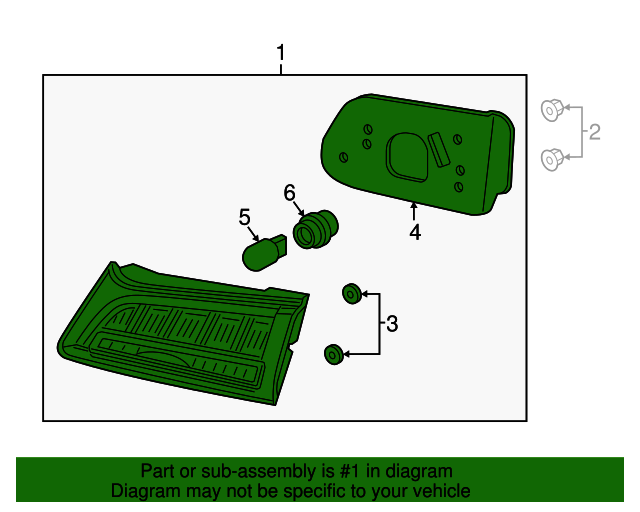 1

2

6

5

4

3

Part or sub-assembly is #1 in diagram
Diagram may not be specific to your vehicle