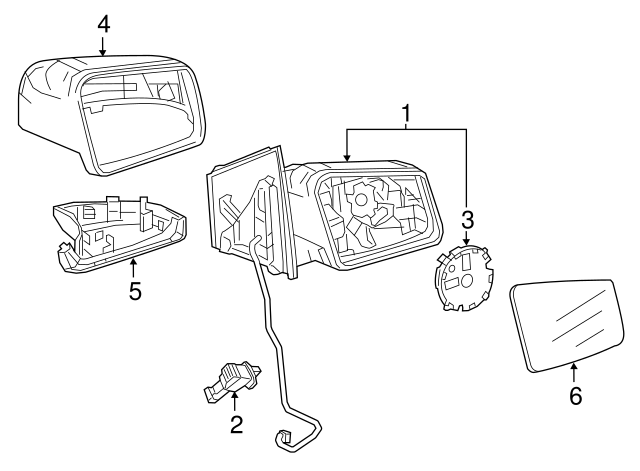 4
1
3
5
6
2