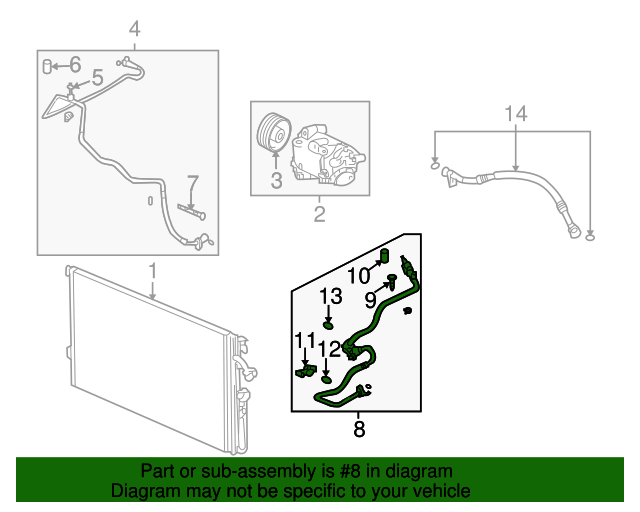 4
6
5
7
3
2
14
1
10
9
13
11
12
8

Part or sub-assembly is #8 in diagram
Diagram may not be specific to your vehicle