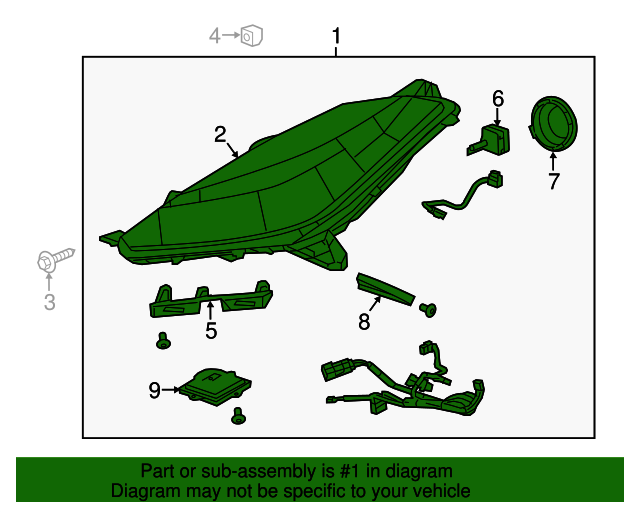 4
1
2
6
7
3
5
8
9
Part or sub-assembly is #1 in diagram
Diagram may not be specific to your vehicle