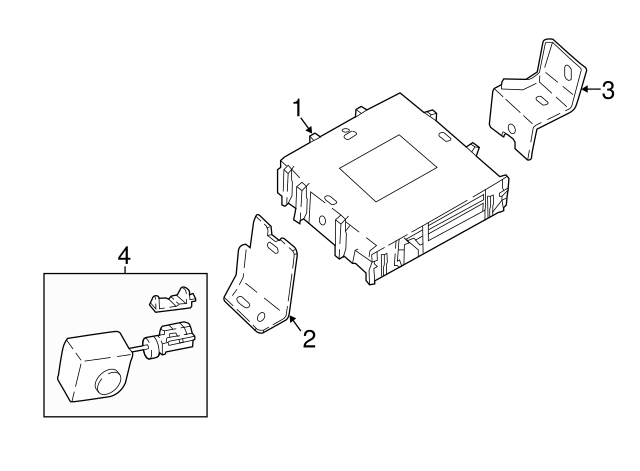 1
3
4
2