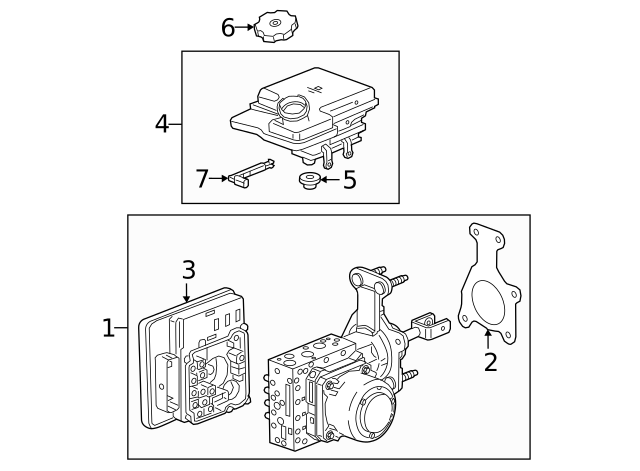 6
4
7
5
3
1
2