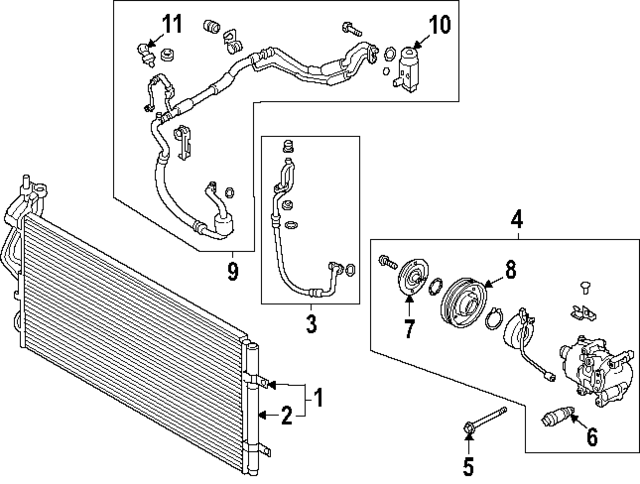 11
10
9
3
4
8
7
1
2
6
5