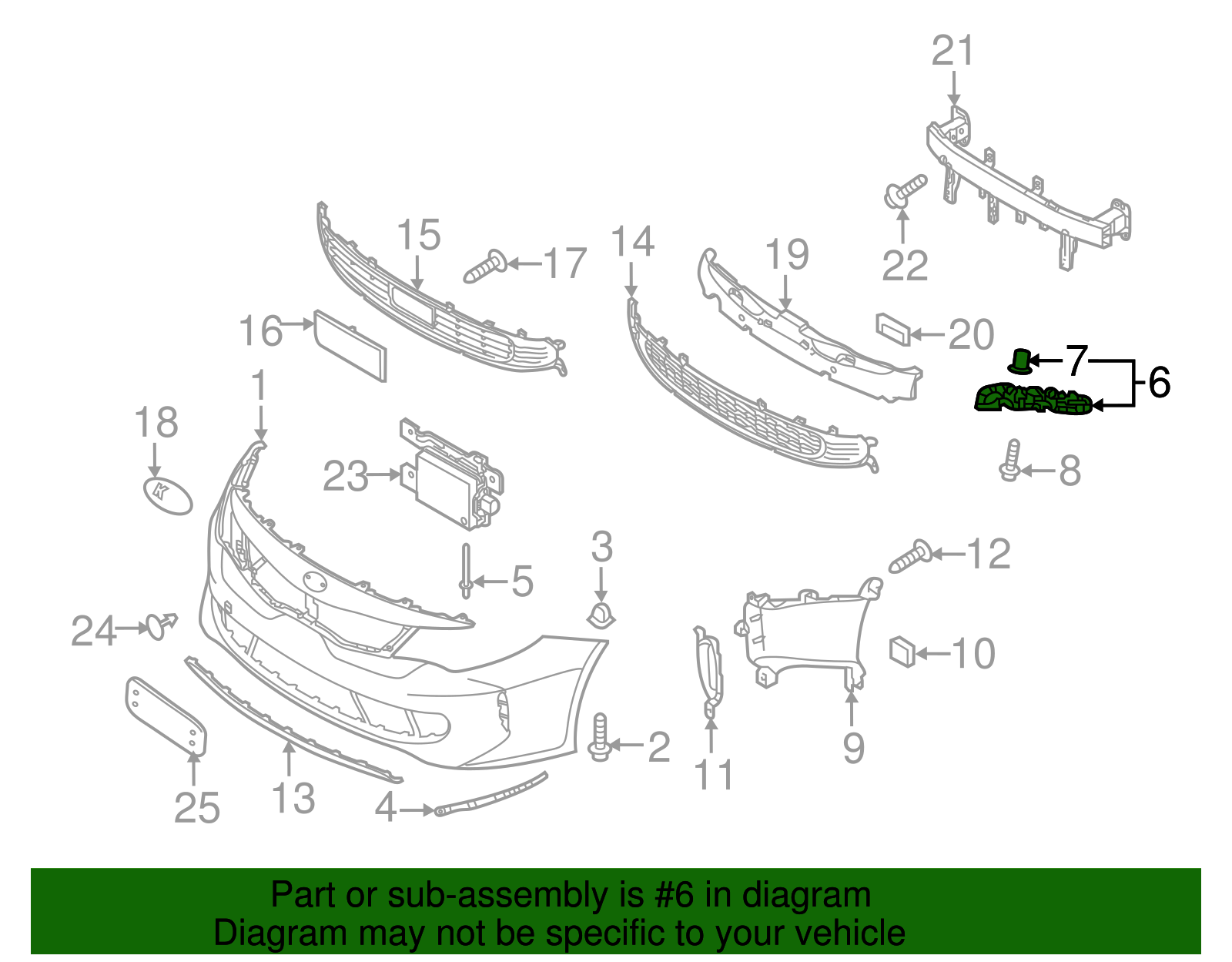 21
22
15
17
14
19
16
20
7
6
1
18
23
8
3
12
5
24
10
2
11
9
25
13
4

Part or sub-assembly is #6 in diagram
Diagram may not be specific to your vehicle