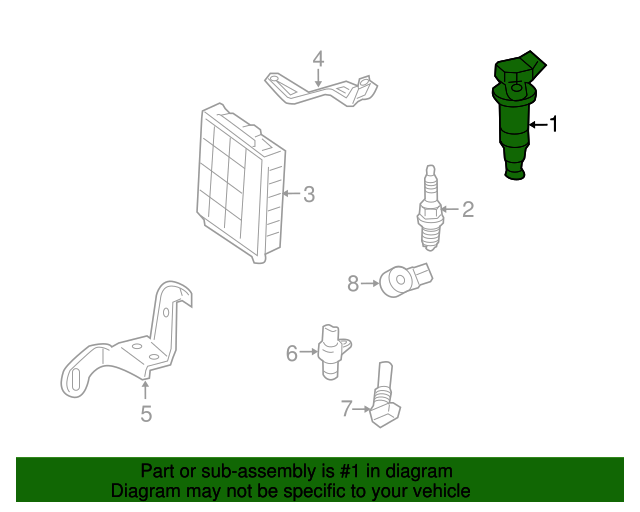 4
1
3
2
8
6
5
7

Part or sub-assembly is #1 in diagram
Diagram may not be specific to your vehicle