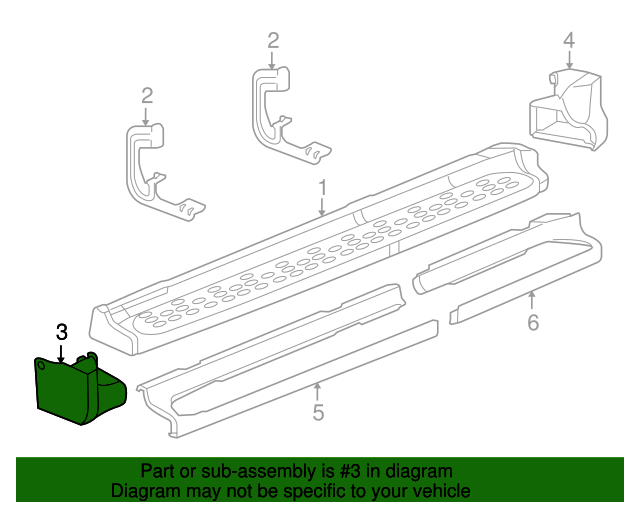 2

2

4

1

3

6

5

Part or sub-assembly is #3 in diagram
Diagram may not be specific to your vehicle