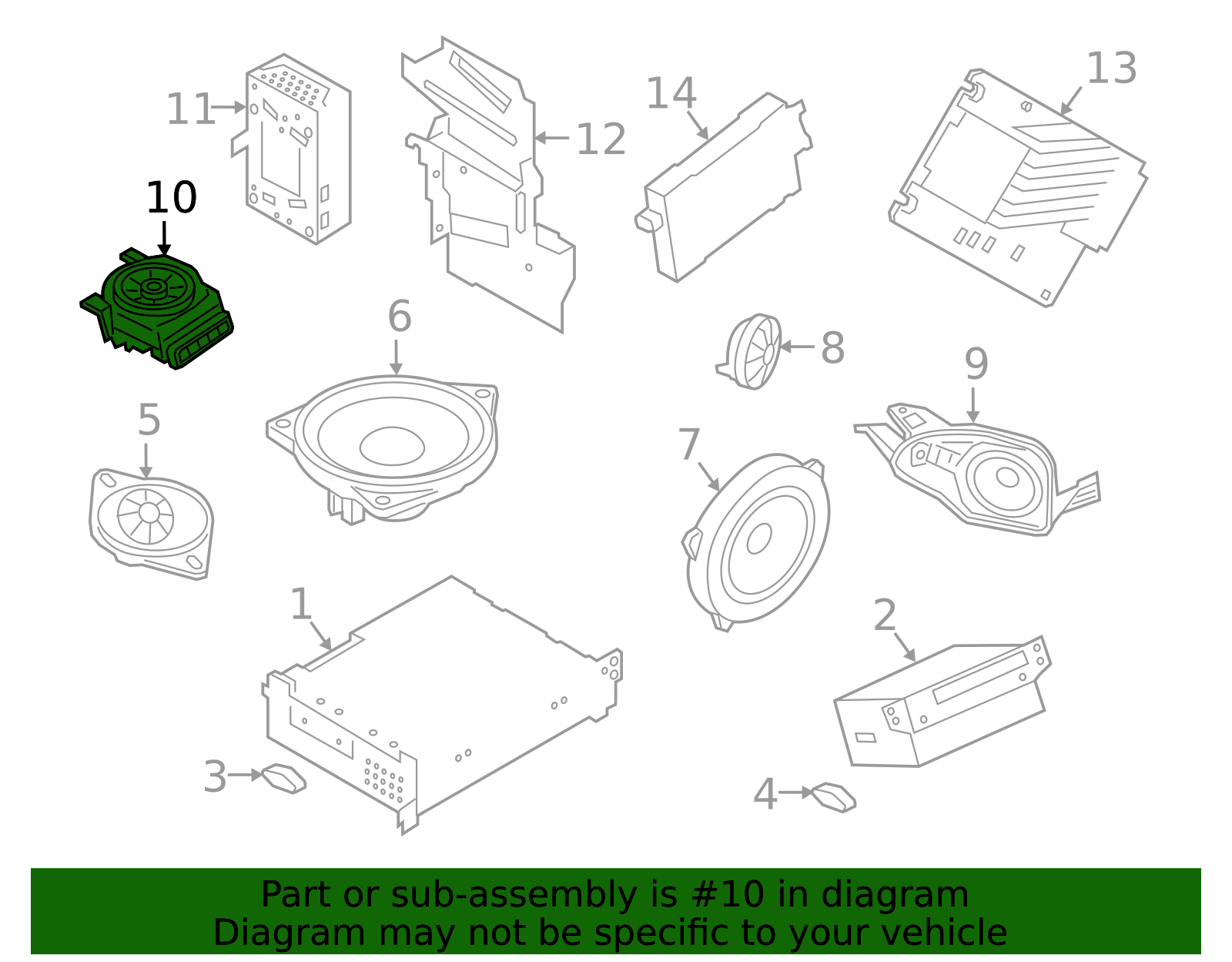 11
12
14
13
10
6
8
9
5
7
1
2
3
4

Part or sub-assembly is #10 in diagram
Diagram may not be specific to your vehicle