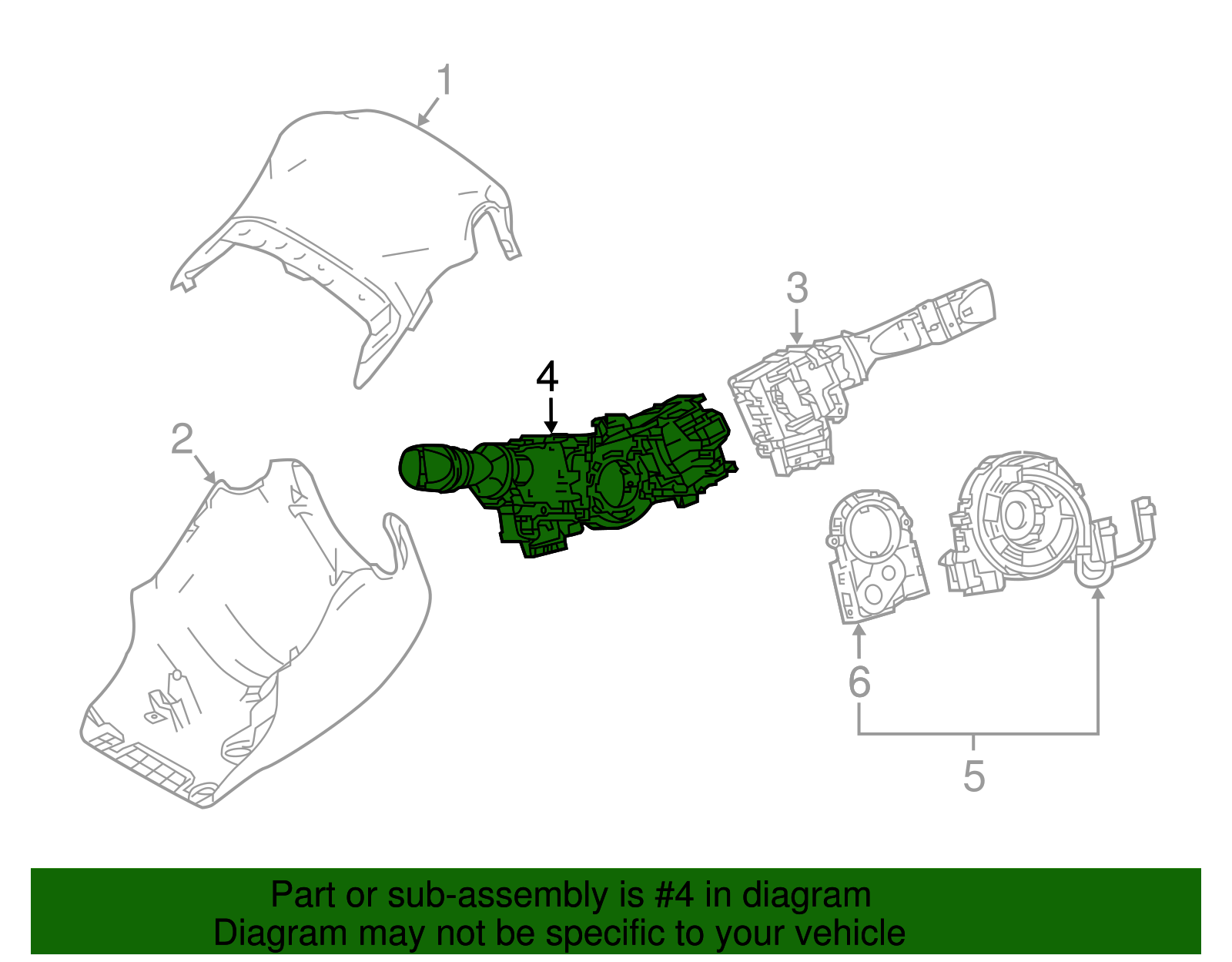 1

3

4

2

6

5

Part or sub-assembly is #4 in diagram
Diagram may not be specific to your vehicle