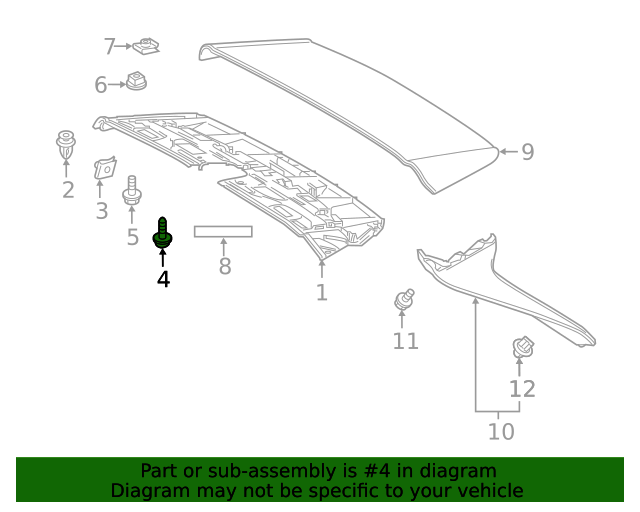 7
6
9
2
3
5
4
8
1
11
12
10

Part or sub-assembly is #4 in diagram
Diagram may not be specific to your vehicle