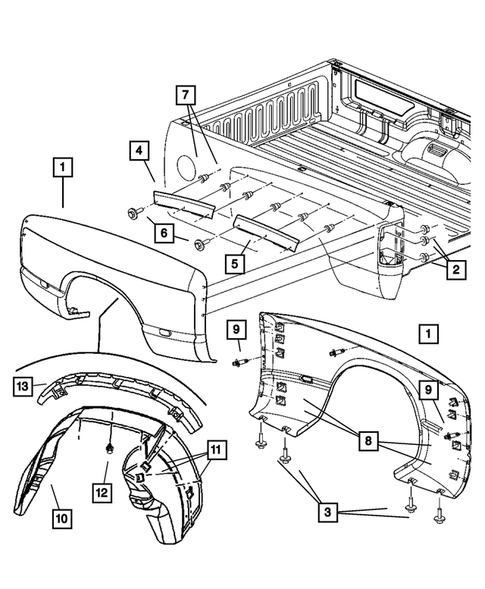 7
4
1
6
5
2
9
1
9
13
8
11
12
10
3