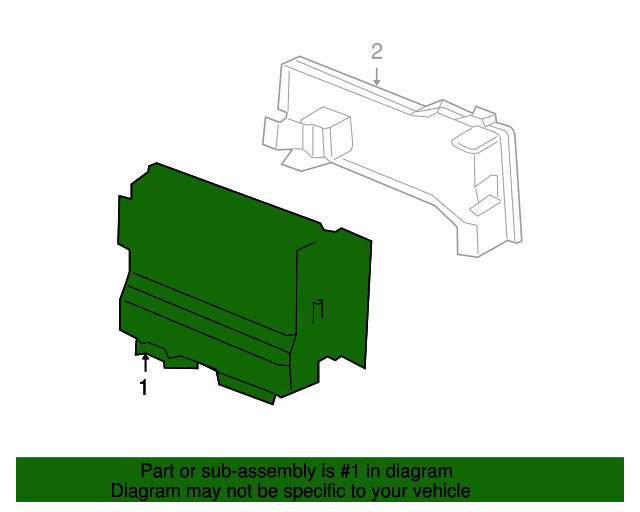 2

1

Part or sub-assembly is #1 in diagram
Diagram may not be specific to your vehicle