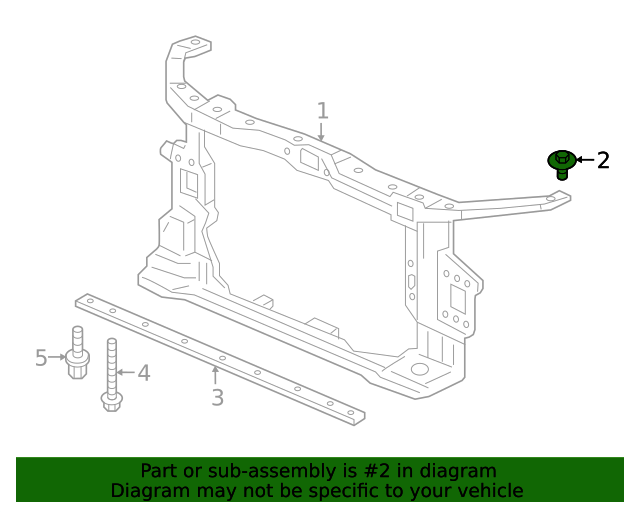 1
2
5
4
3

Part or sub-assembly is #2 in diagram
Diagram may not be specific to your vehicle