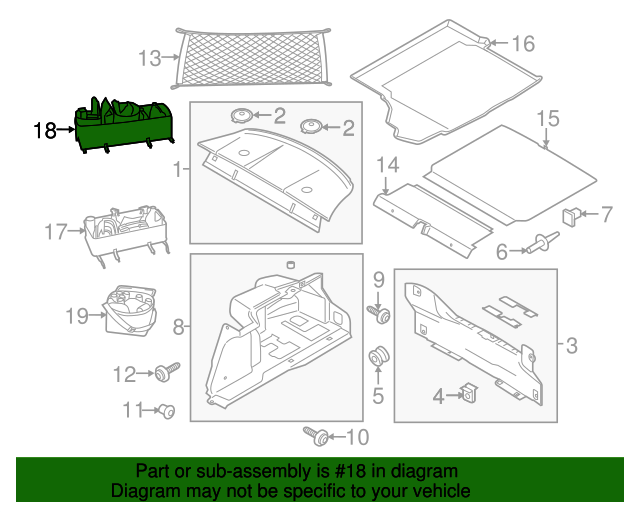 13
16
18
2
2
15
1
14
7
17
6
9
19
8
3
12
5
4
11
10

Part or sub-assembly is #18 in diagram
Diagram may not be specific to your vehicle