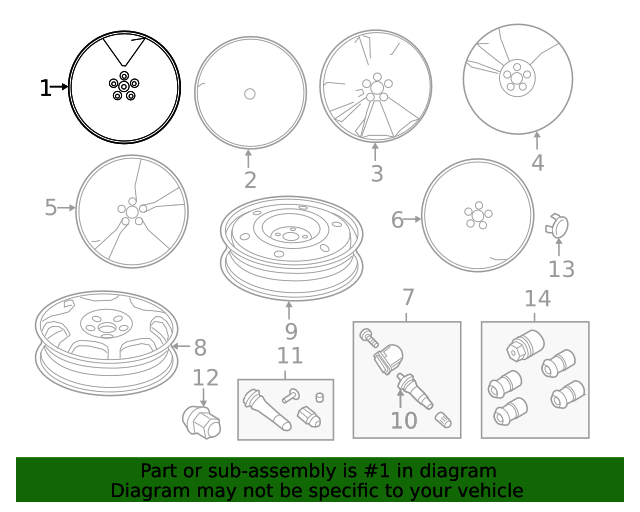 1
2
3
4
5
6
13
7
14
8
9
11
12
10

Part or sub-assembly is #1 in diagram
Diagram may not be specific to your vehicle