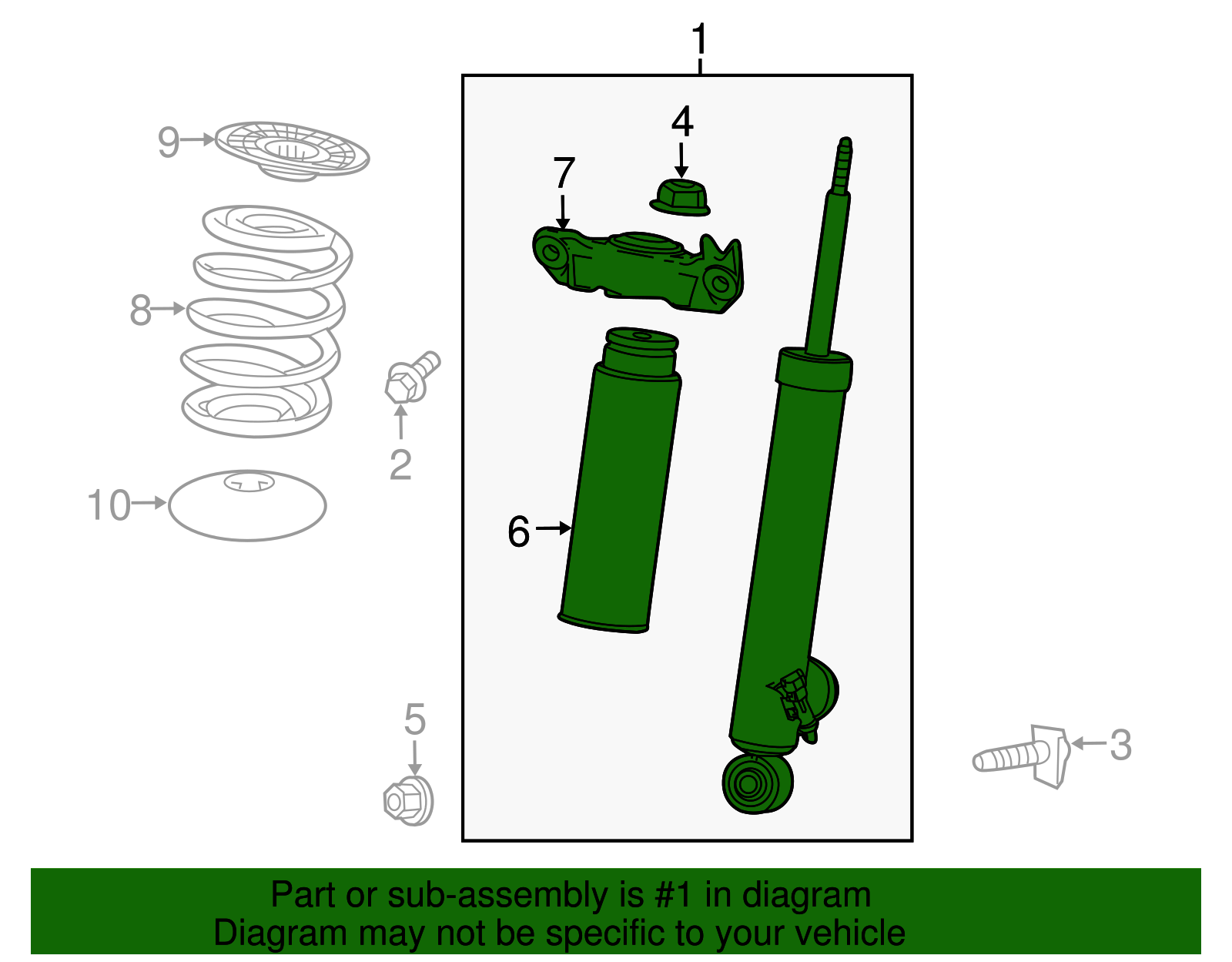 1
9
4
7
8
2
10
6
5
3

Part or sub-assembly is #1 in diagram
Diagram may not be specific to your vehicle