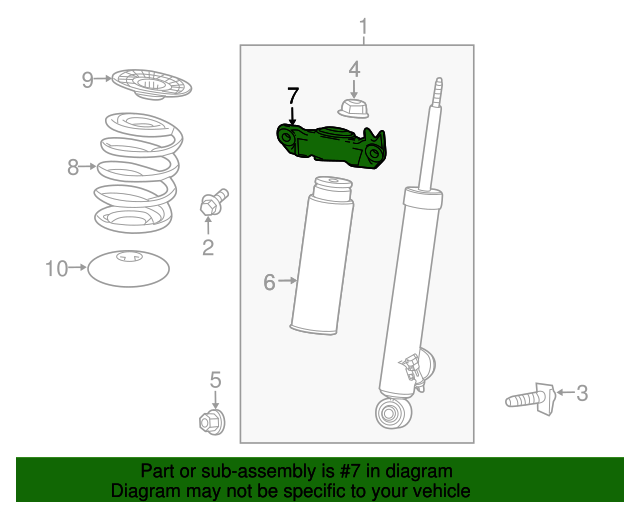 1
9
4
7
8
2
10
6
5
3

Part or sub-assembly is #7 in diagram
Diagram may not be specific to your vehicle