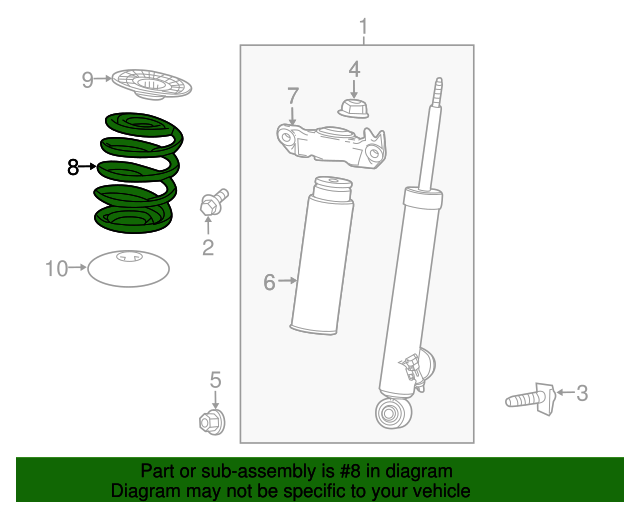 1
9
4
7
8
2
10
6
5
3
Part or sub-assembly is #8 in diagram
Diagram may not be specific to your vehicle