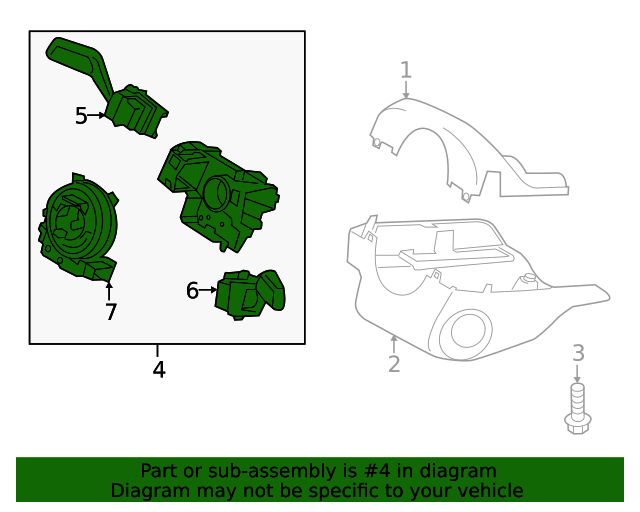 5
7
6
4
1
2
3
Part or sub-assembly is #4 in diagram
Diagram may not be specific to your vehicle