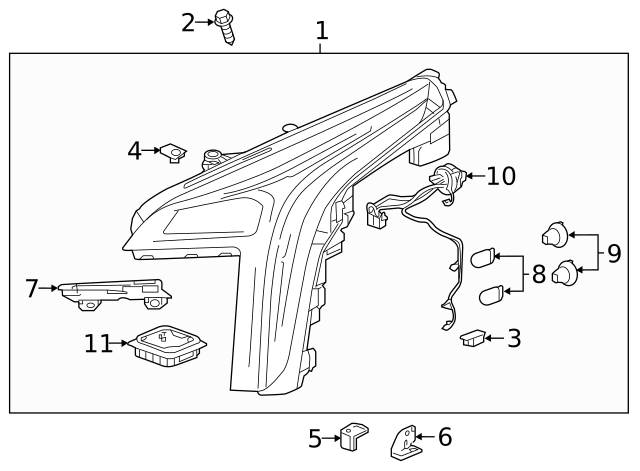 2
1
4
10
9
8
7
3
11
5
6