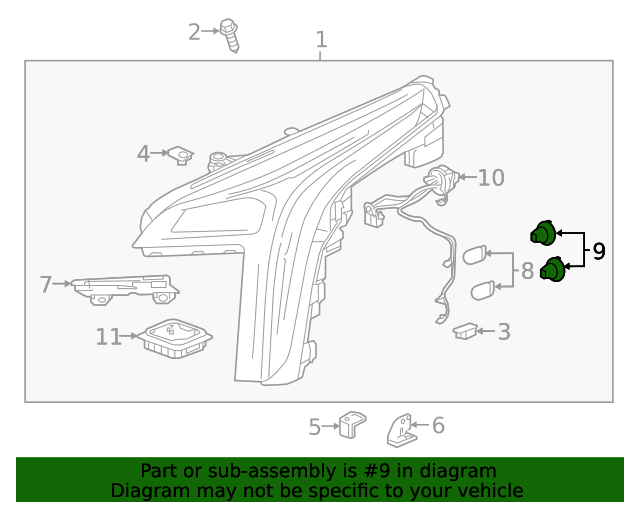 2
1
4
10
9
8
7
3
11
5
6

Part or sub-assembly is #9 in diagram
Diagram may not be specific to your vehicle