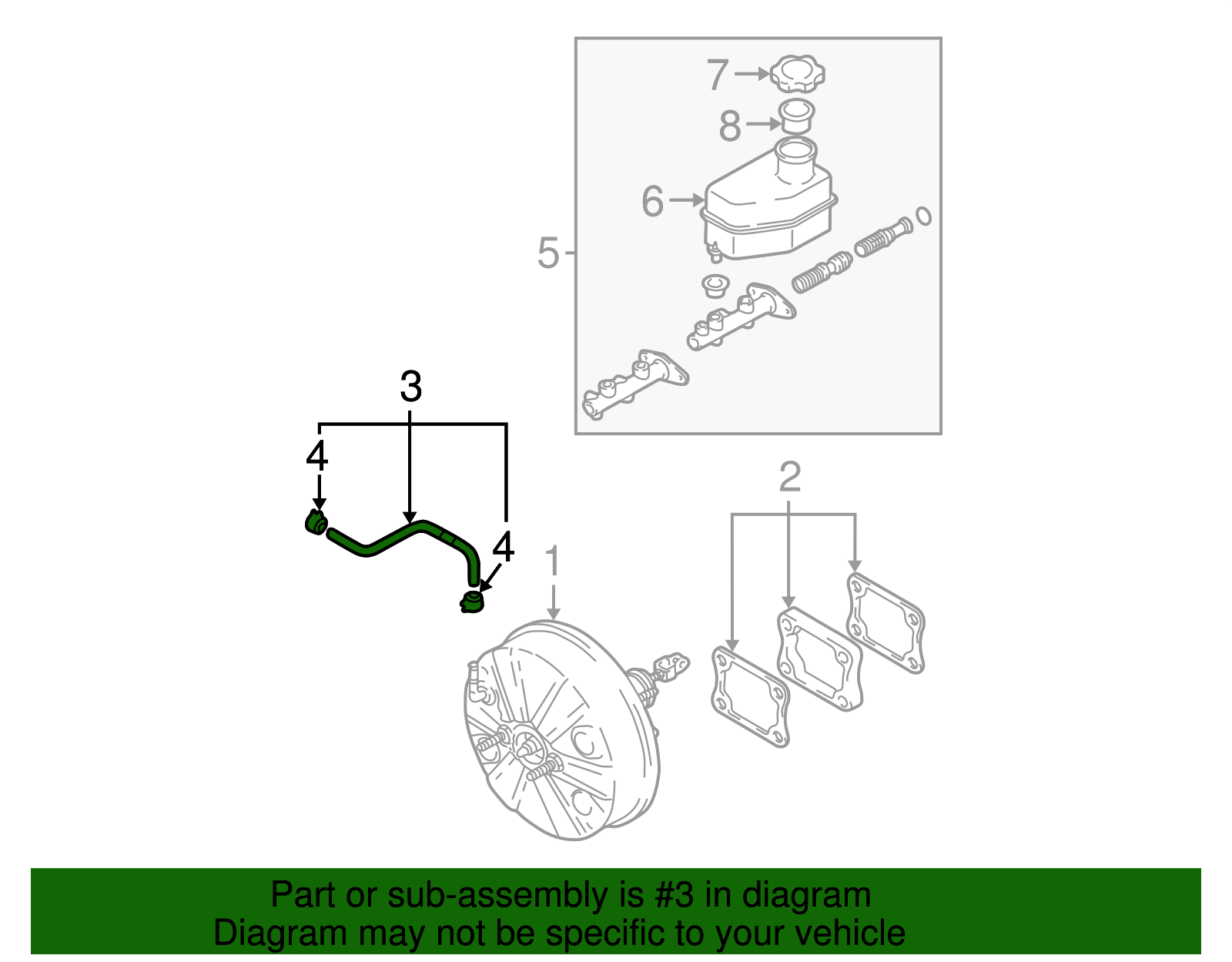 7
8
6
5
3
4
4
2
1

Part or sub-assembly is #3 in diagram
Diagram may not be specific to your vehicle