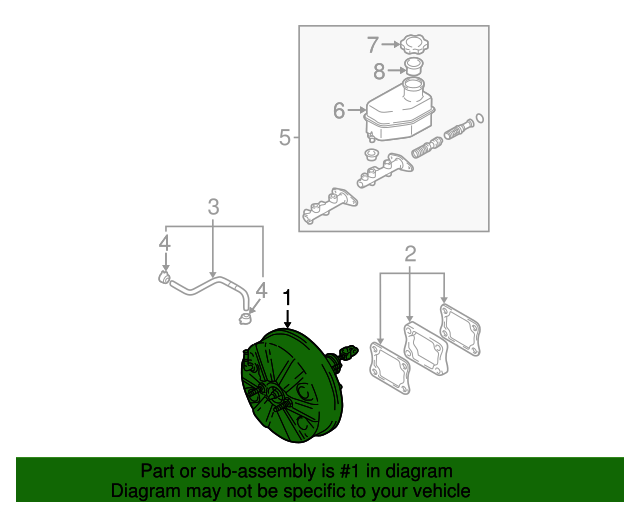 7
8
6
5
3
4
4
2
1

Part or sub-assembly is #1 in diagram
Diagram may not be specific to your vehicle