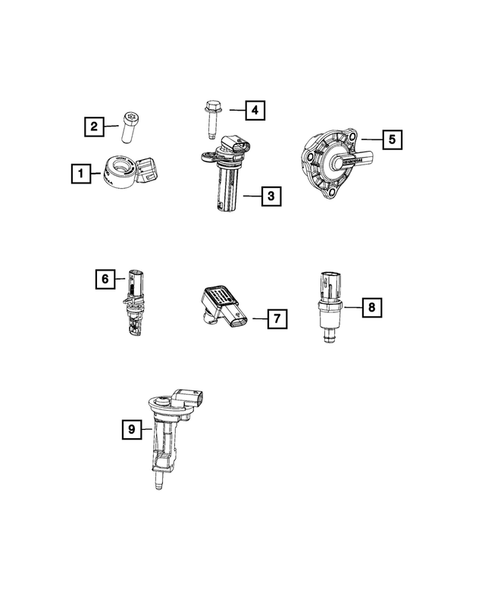 2
4
5
1
3
6
7
8
9