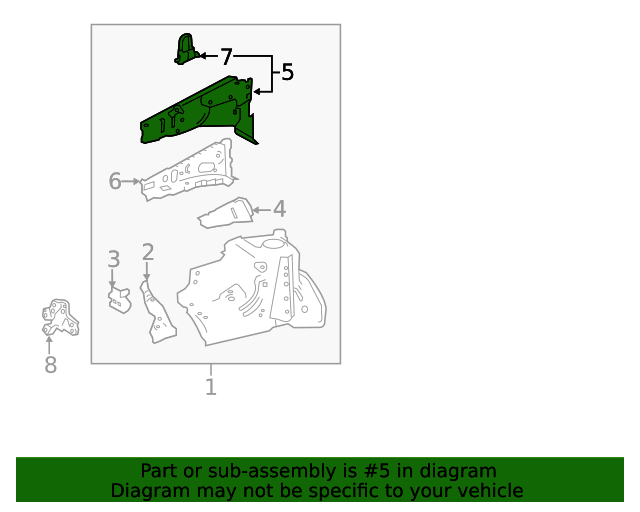 7
5
6
4
3
2
8
1

Part or sub-assembly is #5 in diagram
Diagram may not be specific to your vehicle