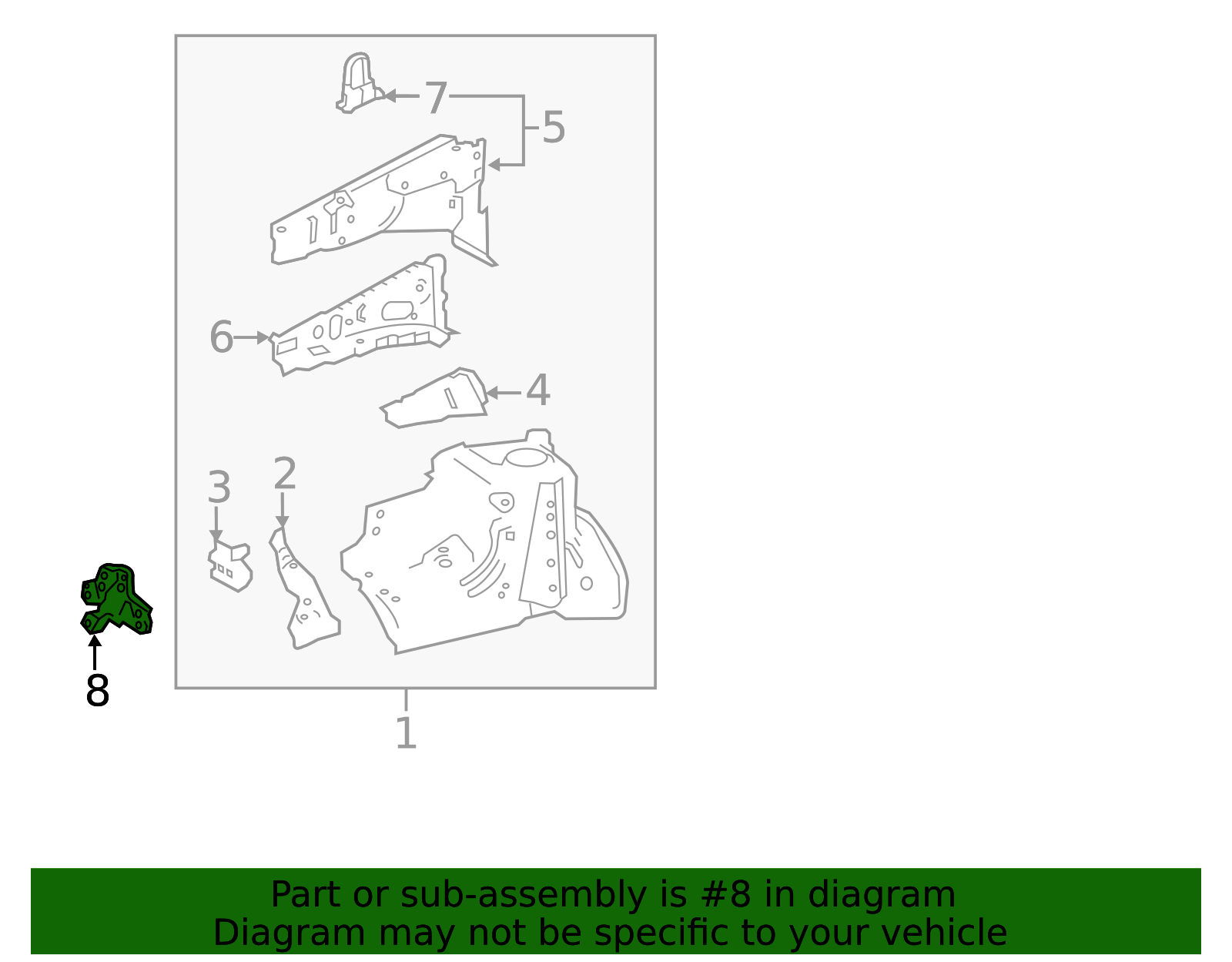 7
5
6
4
3
2
8
1

Part or sub-assembly is #8 in diagram
Diagram may not be specific to your vehicle