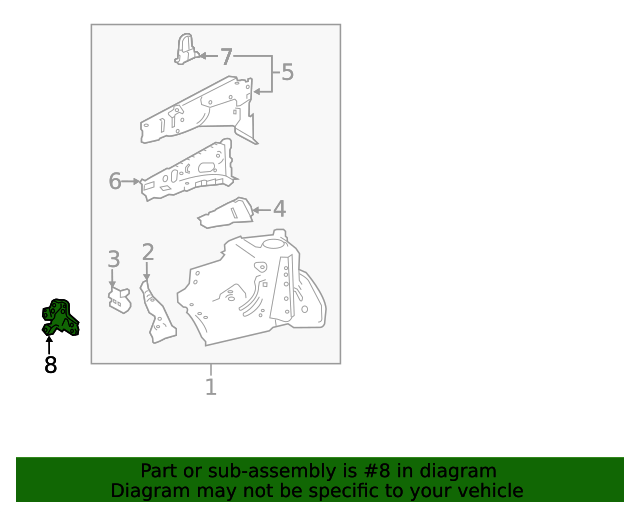 7
5
6
4
3
2
8
1

Part or sub-assembly is #8 in diagram
Diagram may not be specific to your vehicle