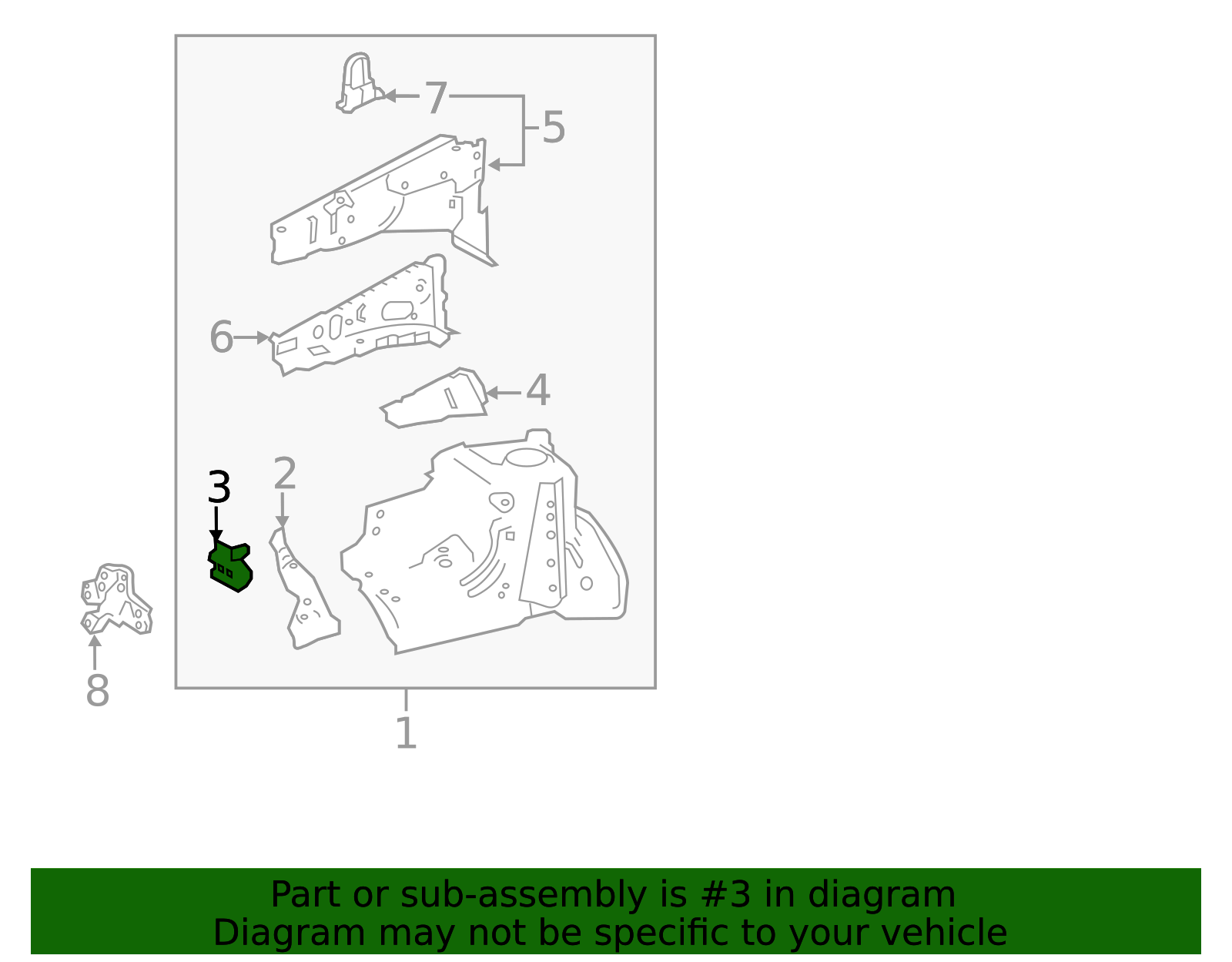 7
5
6
4
3
2
8
1

Part or sub-assembly is #3 in diagram
Diagram may not be specific to your vehicle