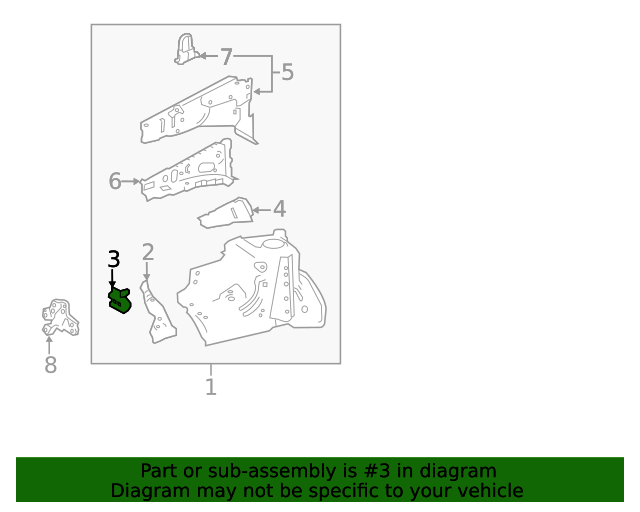 7
5
6
4
3
2
8
1

Part or sub-assembly is #3 in diagram
Diagram may not be specific to your vehicle