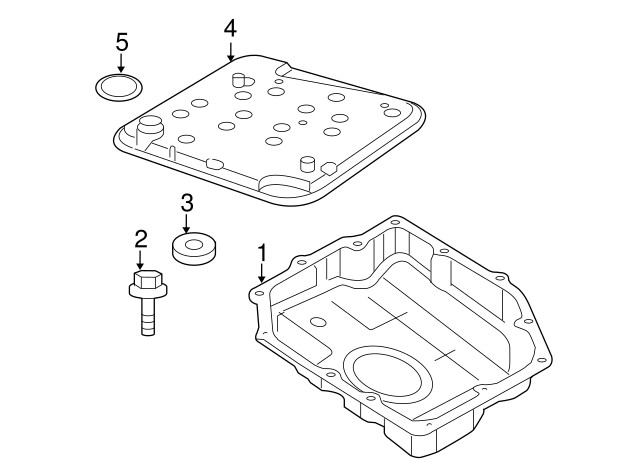 5
4
3
2
1