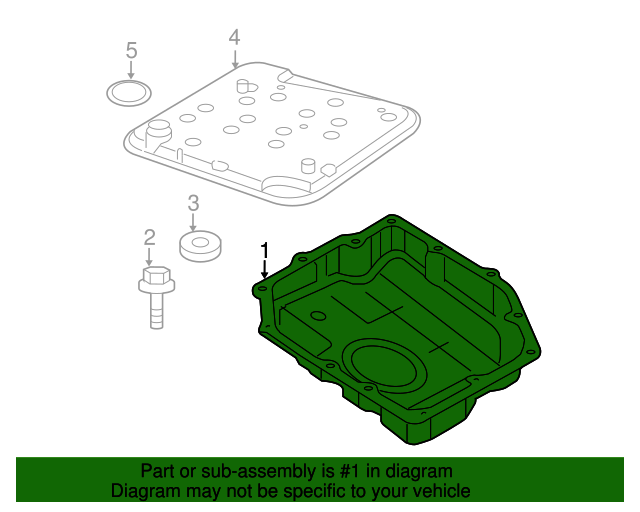 5
4
3
2
1
Part or sub-assembly is #1 in diagram
Diagram may not be specific to your vehicle