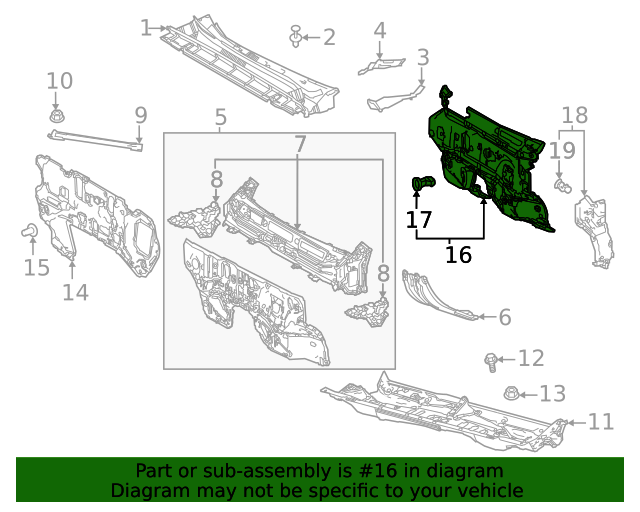 1
2
4
3
10
9
5
7
8
18
19
17
16
15
14
8
6
12
13
11

Part or sub-assembly is #16 in diagram
Diagram may not be specific to your vehicle