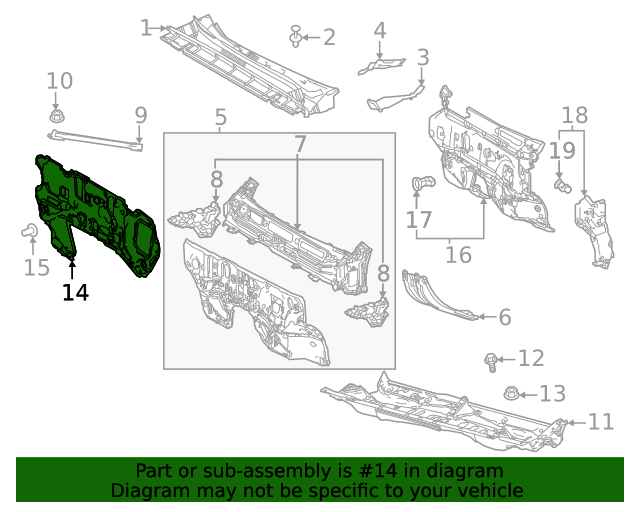 1
2
4
3
10
9
5
7
8
18
19
17
16
15
14
8
6
12
13
11

Part or sub-assembly is #14 in diagram
Diagram may not be specific to your vehicle