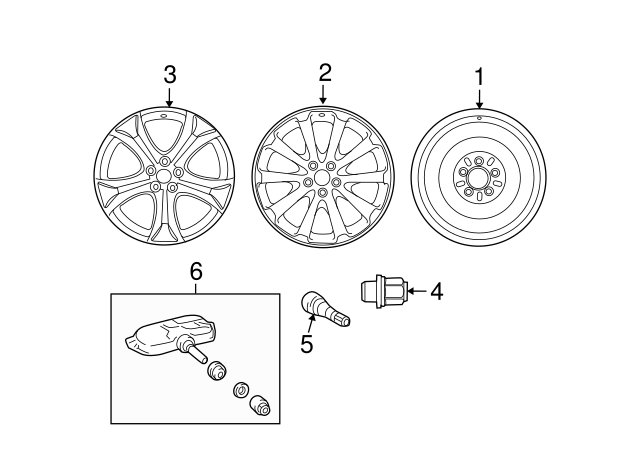 3
2
1
6
4
5