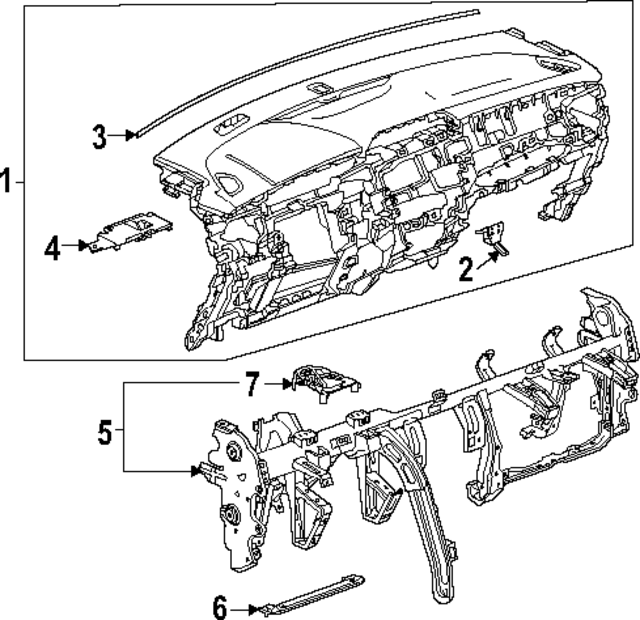 3
1
4
2
7
5
6