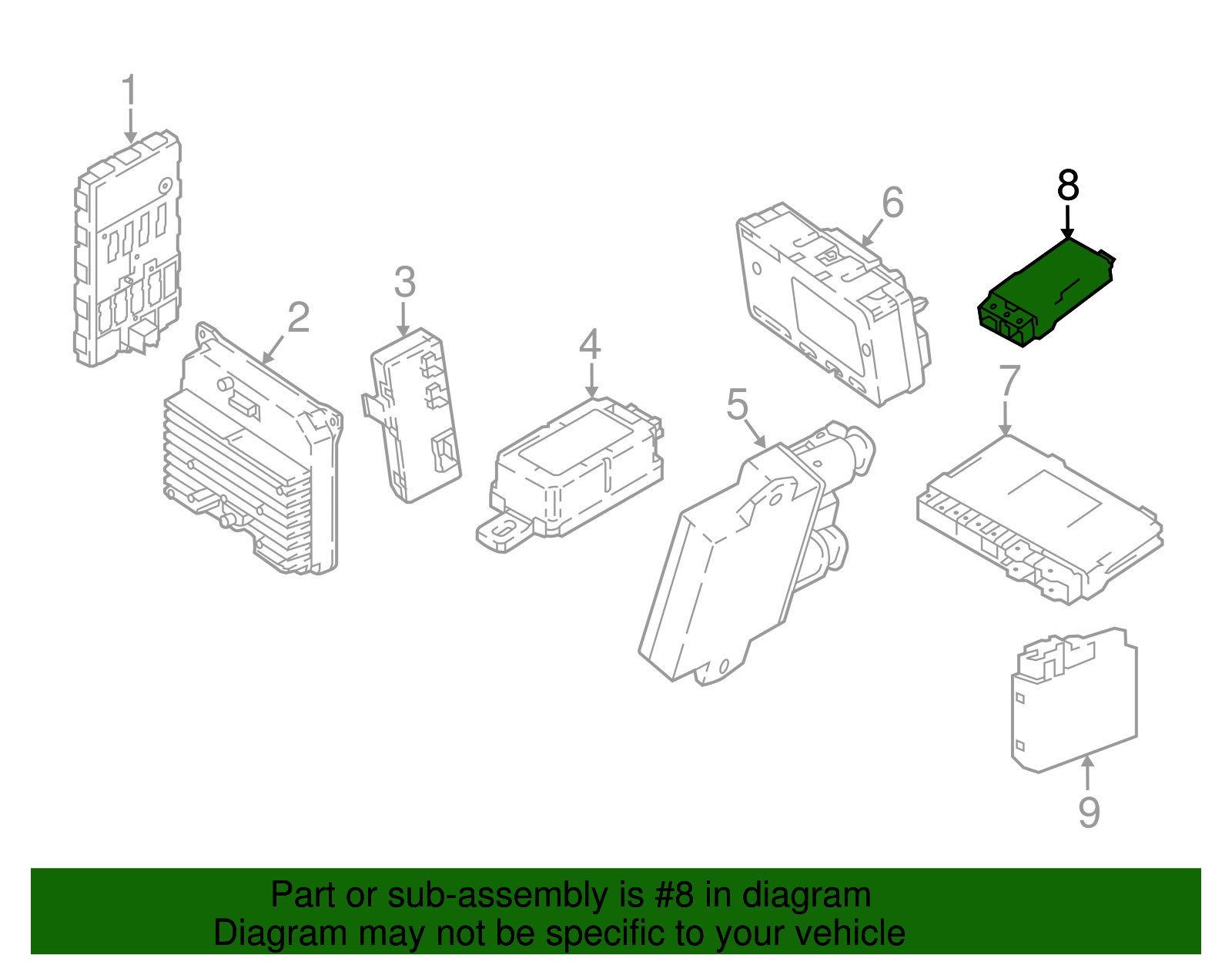 1
2
3
4
5
6
8
7
9

Part or sub-assembly is #8 in diagram
Diagram may not be specific to your vehicle